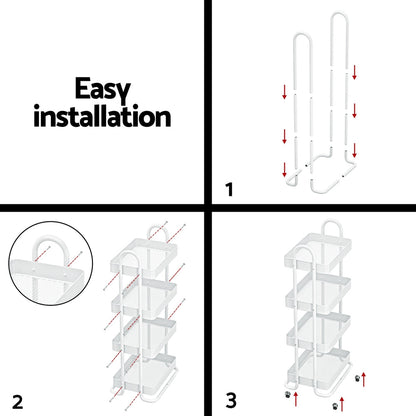 Easy installation

1

2

3