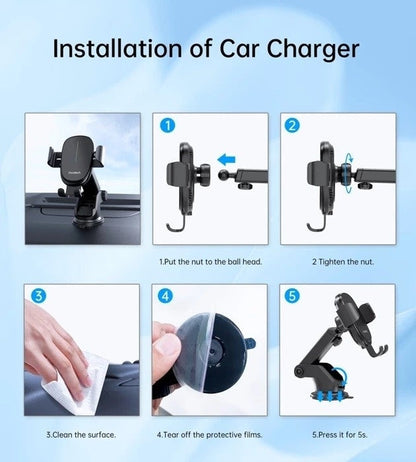 Installation of Car Charger

1

2

1.Put the nut to the ball head.

2 Tighten the nut.

3

4

5

3.Clean the surface.

4.Tear off the protective films.

5.Press it for 5s.